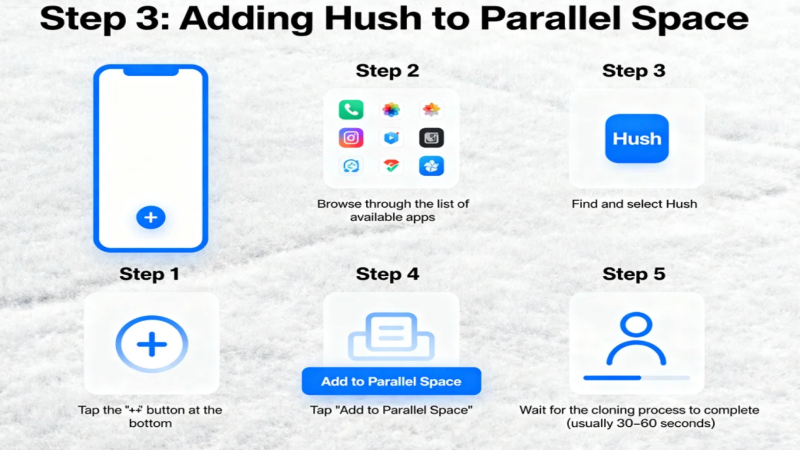 Step 3: Adding Hush to Parallel Space

Step 2

Browse through the list of available apps

Step 3

Hush

Find and select Hush

Step 1

Tap the "+" button at the bottom

Step 4

Add to Parallel Space

Tap "Add to Parallel Space"

Step 5

Wait for the cloning process to complete (usually 30–60 seconds)